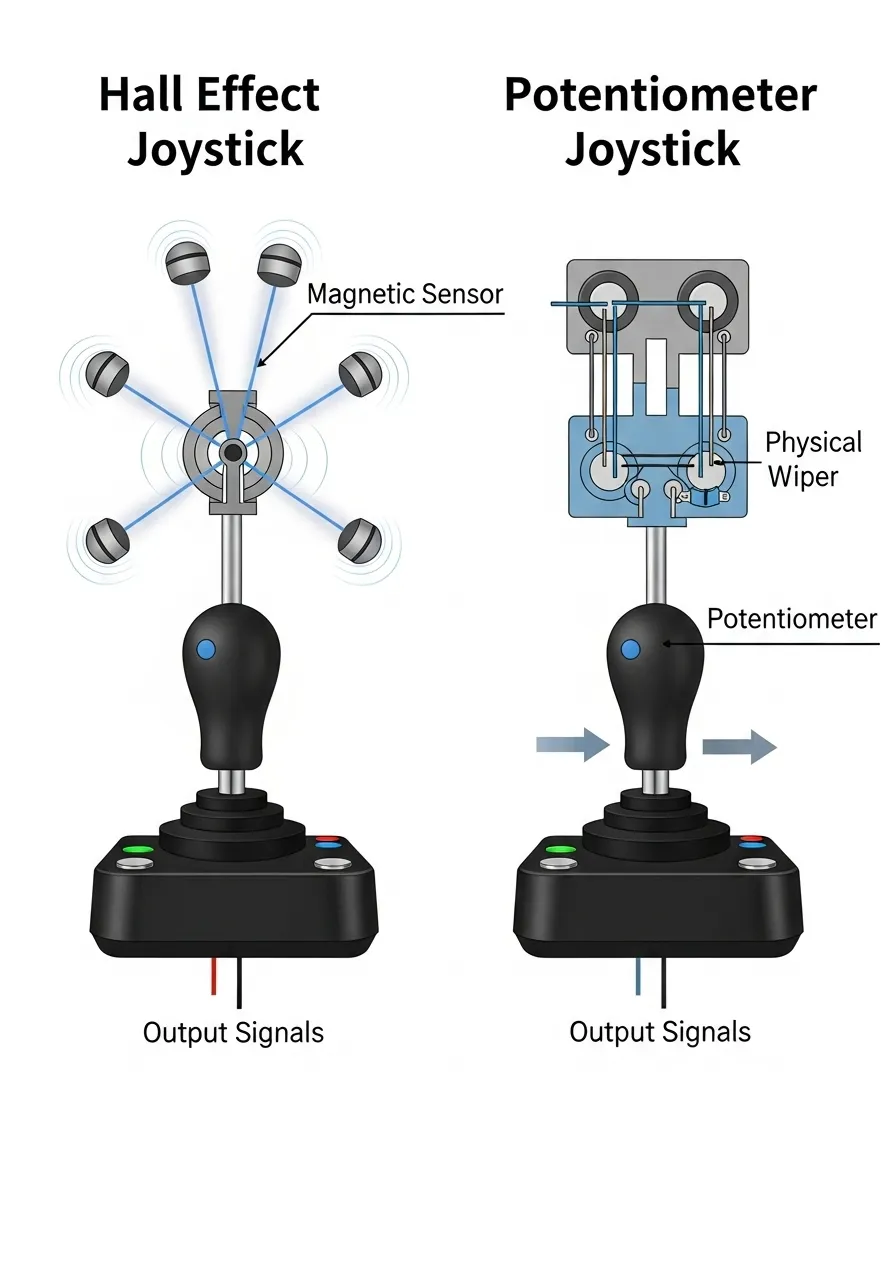 Hall Effect Joystick

Magnetic Sensor

Output Signals

Potentiometer Joystick

Physical Wiper

Potentiometer

Output Signals